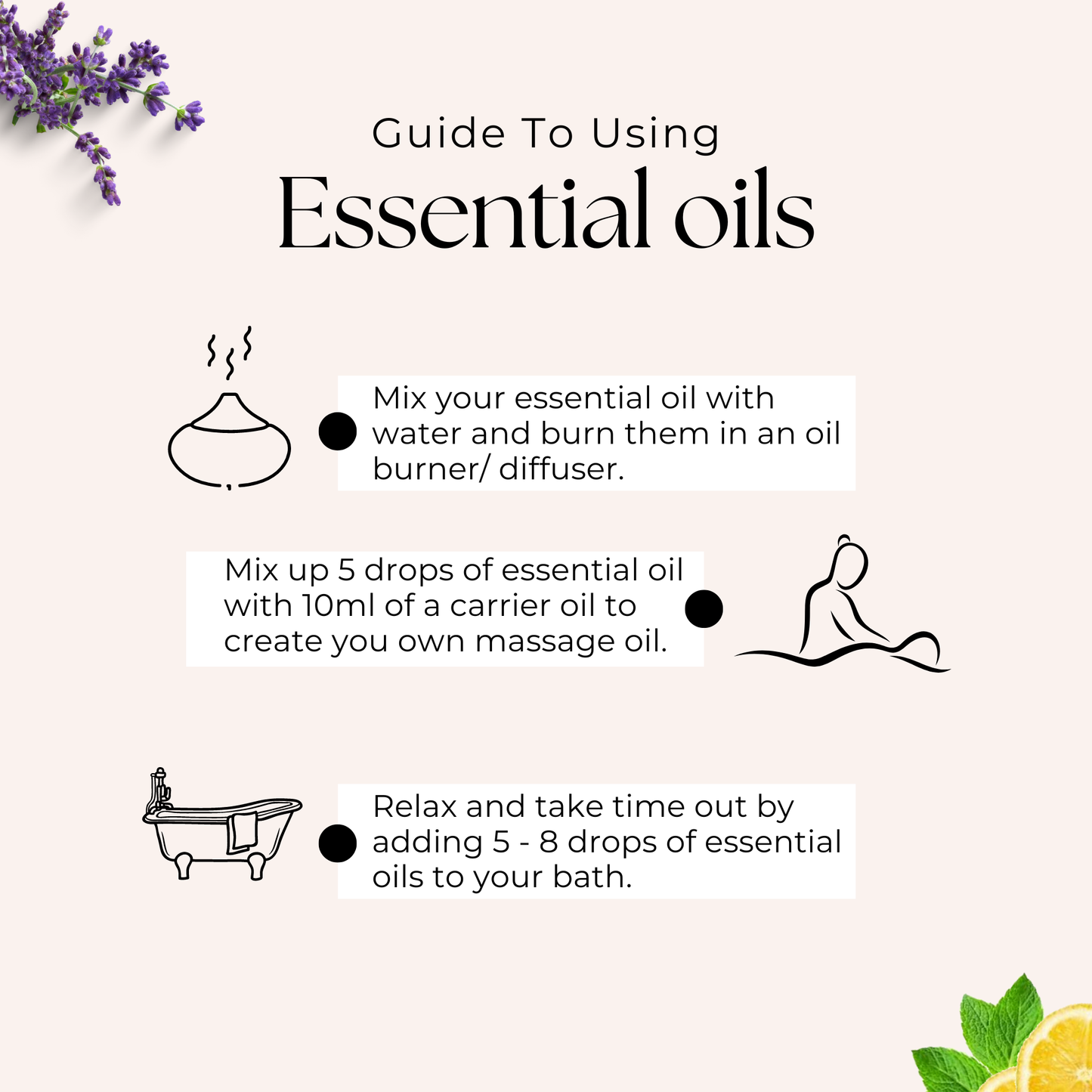 Guide To Using

Essential oils

Mix your essential oil with water and burn them in an oil burner/ diffuser.

Mix up 5 drops of essential oil with 10ml of a carrier oil to create you own massage oil.

Relax and take time out by adding 5 - 8 drops of essential oils to your bath.